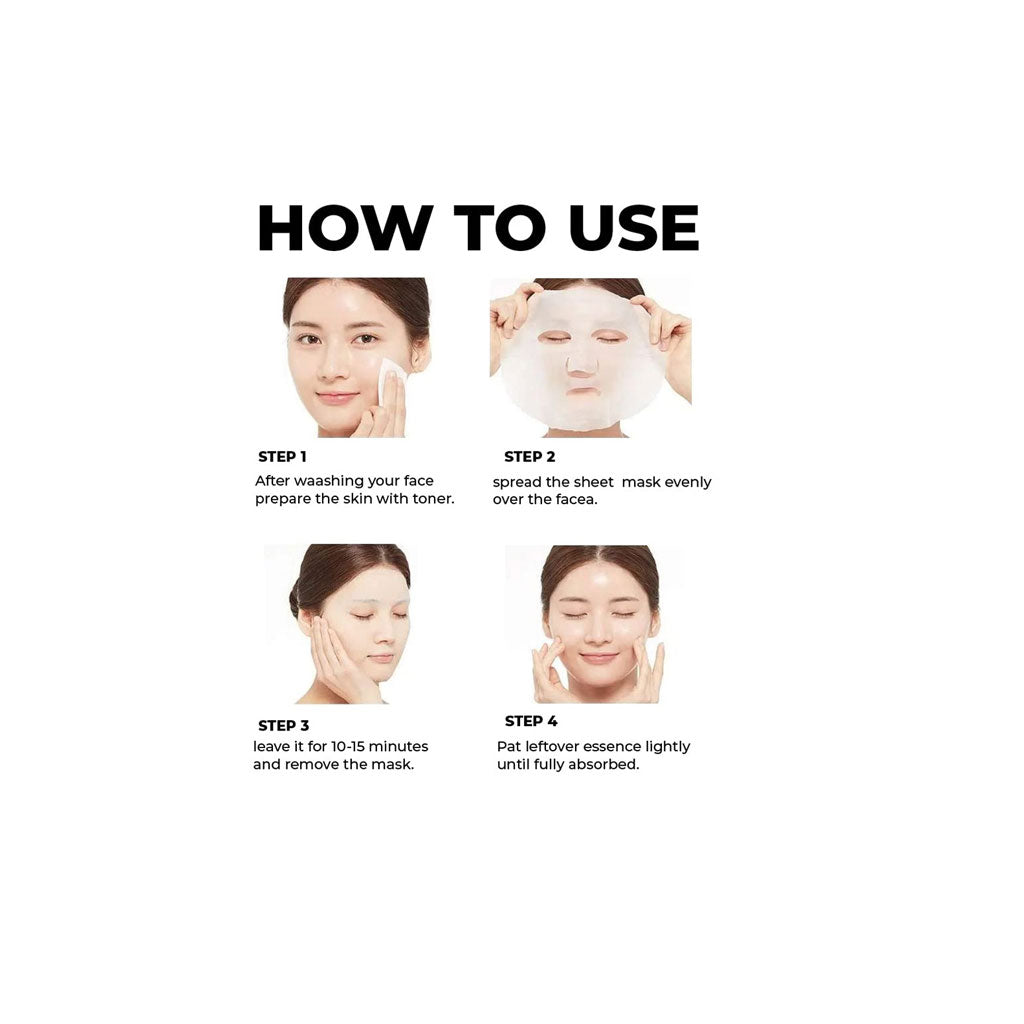 HOW TO USE

STEP 1
After waashing your face prepare the skin with toner.

STEP 2
spread the sheet mask evenly over the facea.

STEP 3
leave it for 10-15 minutes and remove the mask.

STEP 4
Pat leftover essence lightly until fully absorbed.