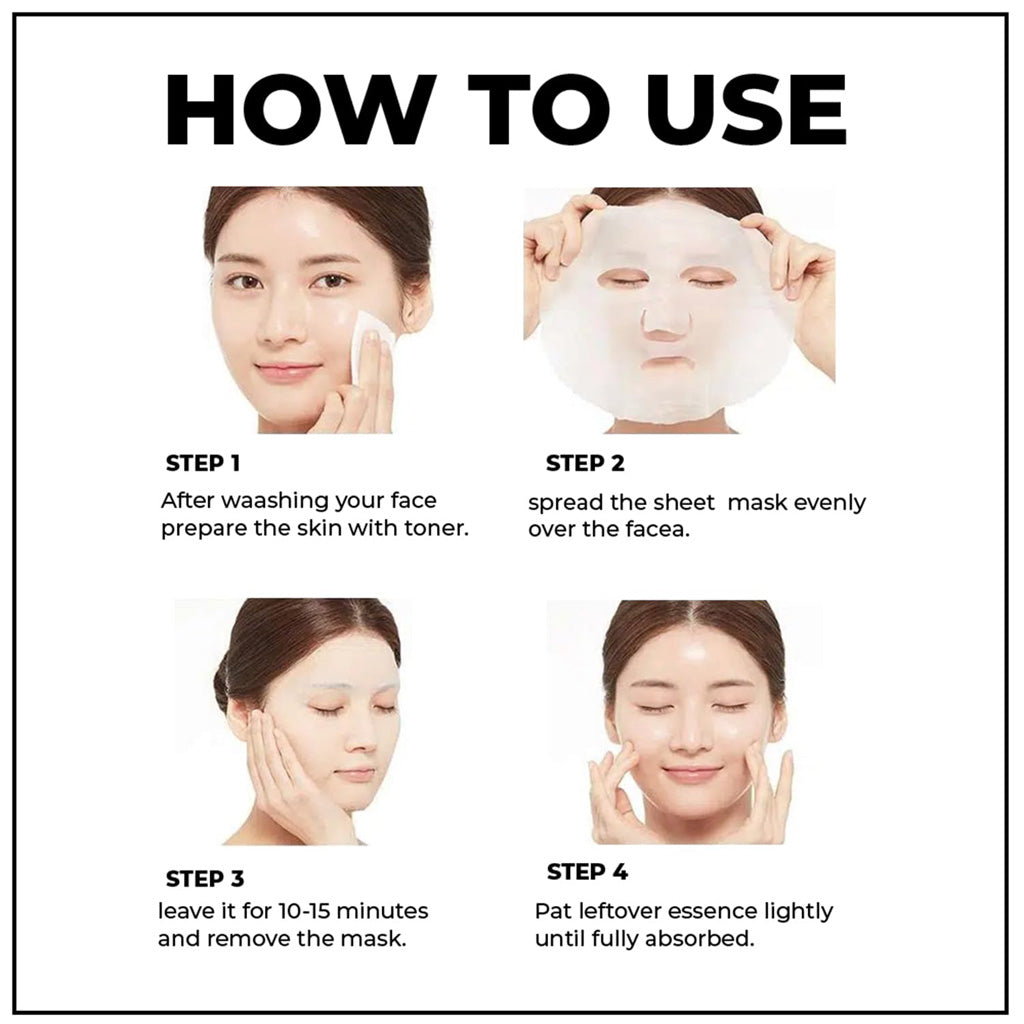 HOW TO USE

STEP 1
After waashing your face prepare the skin with toner.

STEP 2
spread the sheet mask evenly over the facea.

STEP 3
leave it for 10-15 minutes and remove the mask.

STEP 4
Pat leftover essence lightly until fully absorbed.